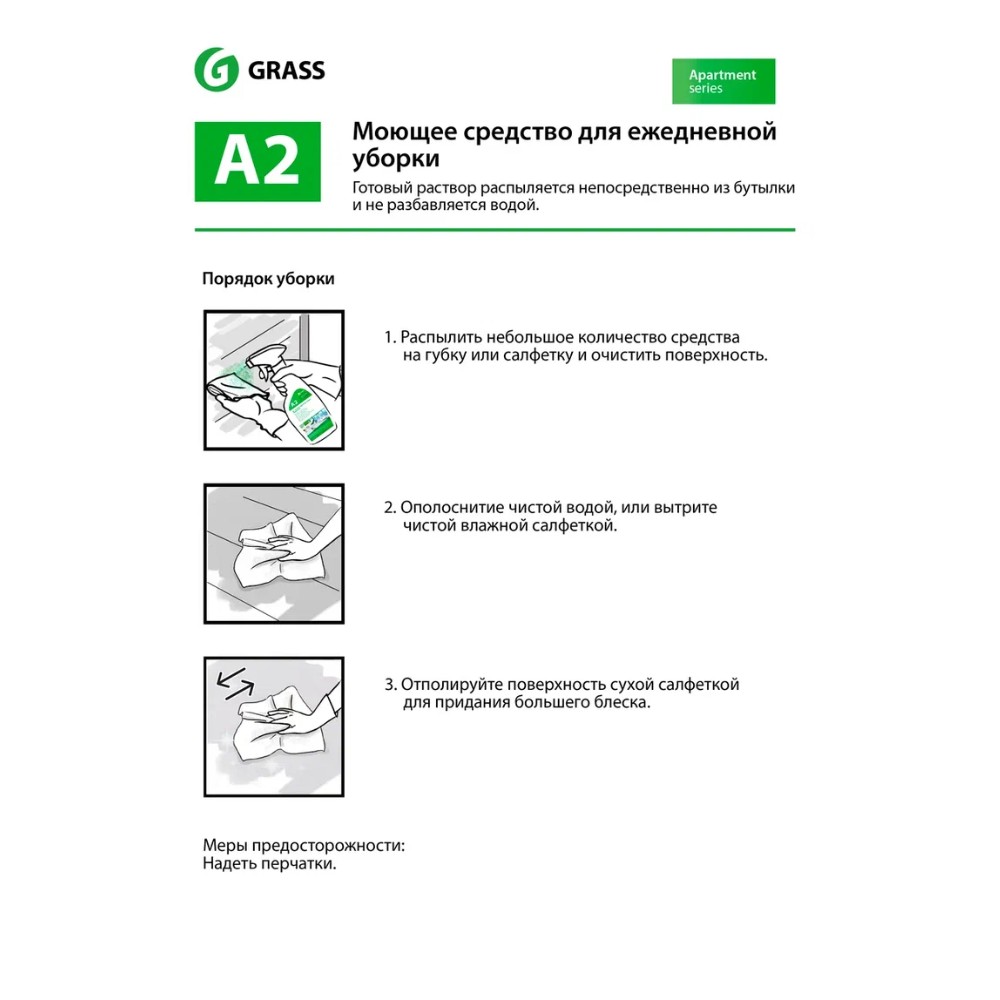 GRASS

Apartment series

A2

Моющее средство для ежедневной уборки

Готовый раствор распыляется непосредственно из бутылки и не разбавляется водой.

Порядок уборки

1. Распылить небольшое количество средства на губку или салфетку и очистить поверхность.

2. Ополосните чистой водой, или вытрите чистой влажной салфеткой.

3. Отполируйте поверхность сухой салфеткой для придания большего блеска.

Меры предосторожности:
Надеть перчатки.