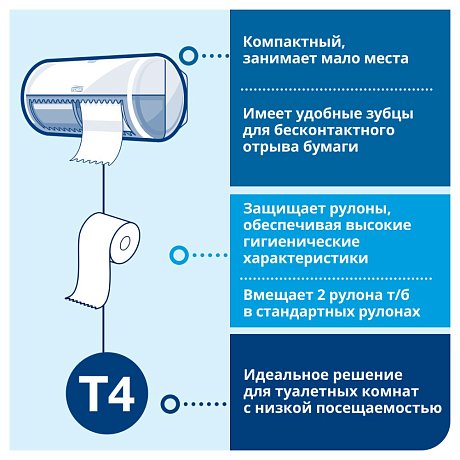 Компактный, занимает мало места

Имеет удобные зубцы для бесконтактного отрыва бумаги

Защищает рулоны, обеспечивая высокие гигиенические характеристики

Вмещает 2 рулона т/б в стандартных рулонах

T4

Идеальное решение для туалетных комнат с низкой посещаемостью