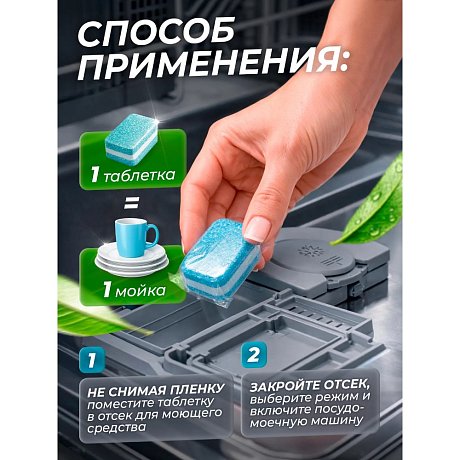 СПОСОБ ПРИМЕНЕНИЯ:

1 таблетка

=

1 мойка

1

НЕ СНИМАЯ ПЛЕНКУ поместите таблетку в отсек для моющего средства

2

ЗАКРОЙТЕ ОТСЕК, выберите режим и включите посудомоечную машину